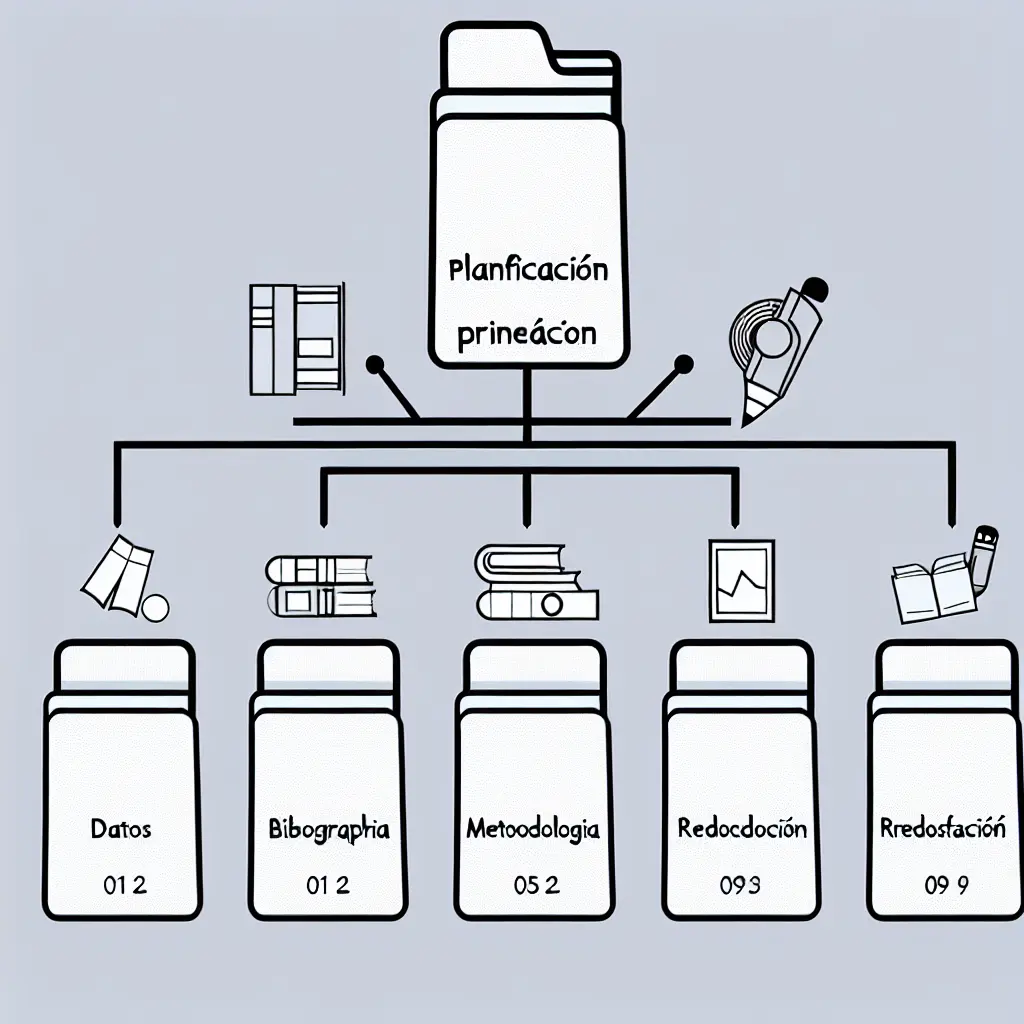 Planficación

prineácon

Datos

01 2

Bibographia

01 2

Metoodologia

05 2

Redocdoción

093

Rredosfación

09 9